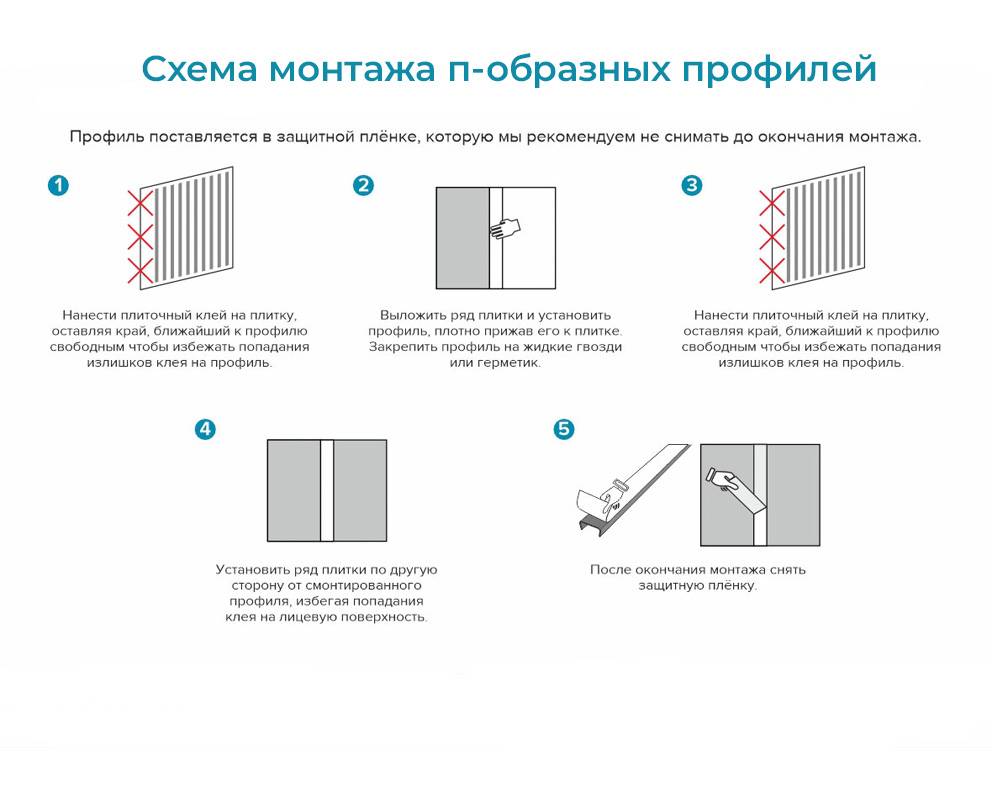 Схема монтажа п-образных профилей

Профиль поставляется в защитной плёнке, которую мы рекомендуем не снимать до окончания монтажа.

1

Нанести плиточный клей на плитку, оставляя край, ближайший к профилю свободным чтобы избежать попадания излишков клея на профиль.

2

Выложить ряд плитки и установить профиль, плотно прижав его к плитке. Закрепить профиль на жидкие гвозди или герметик.

3

Нанести плиточный клей на плитку, оставляя край, ближайший к профилю свободным чтобы избежать попадания излишков клея на профиль.

4

Установить ряд плитки по другую сторону от смонтированного профиля, избегая попадания клея на лицевую поверхность.

5

После окончания монтажа снять защитную плёнку.